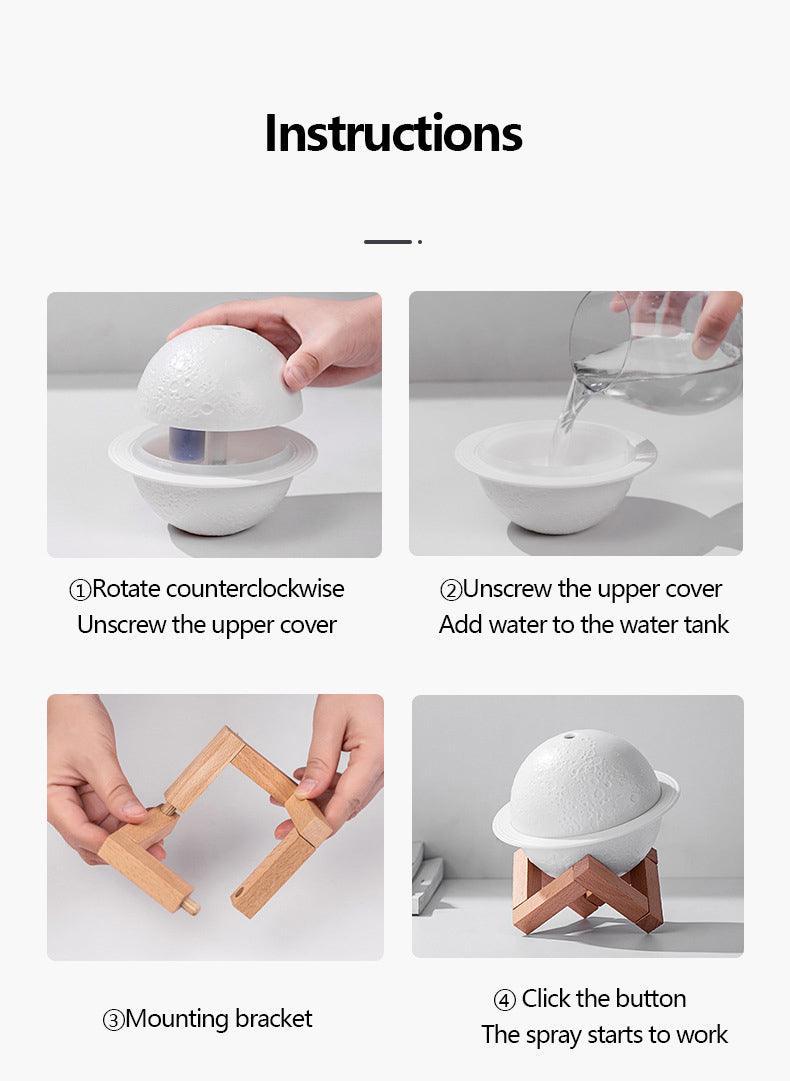 Instructions

①Rotate counterclockwise
Unscrew the upper cover

②Unscrew the upper cover
Add water to the water tank

③Mounting bracket

④ Click the button
The spray starts to work