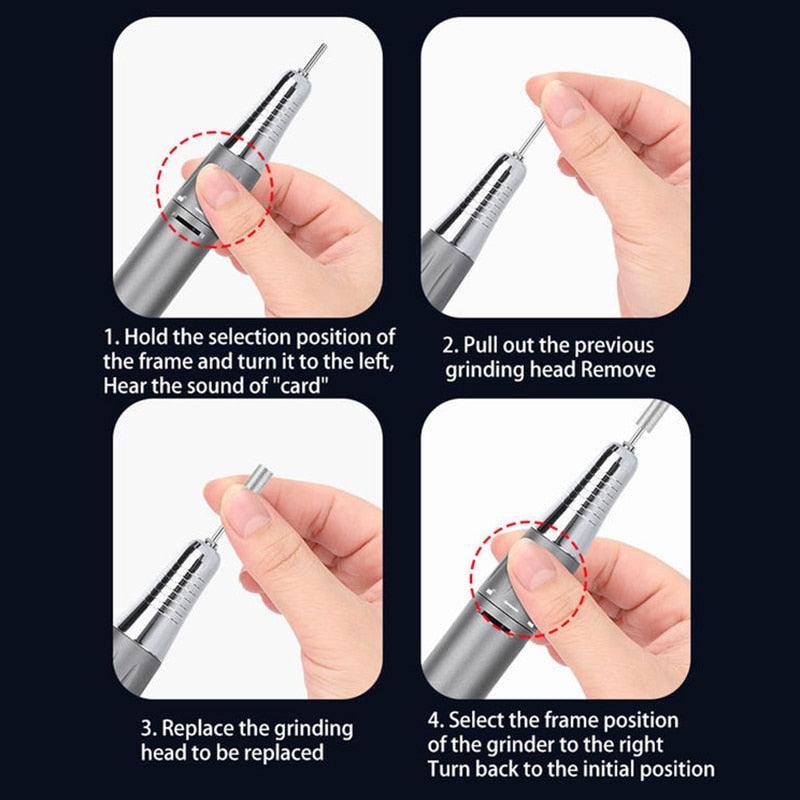 1. Hold the selection position of the frame and turn it to the left, Hear the sound of "card"

2. Pull out the previous grinding head Remove

3. Replace the grinding head to be replaced

4. Select the frame position of the grinder to the right Turn back to the initial position