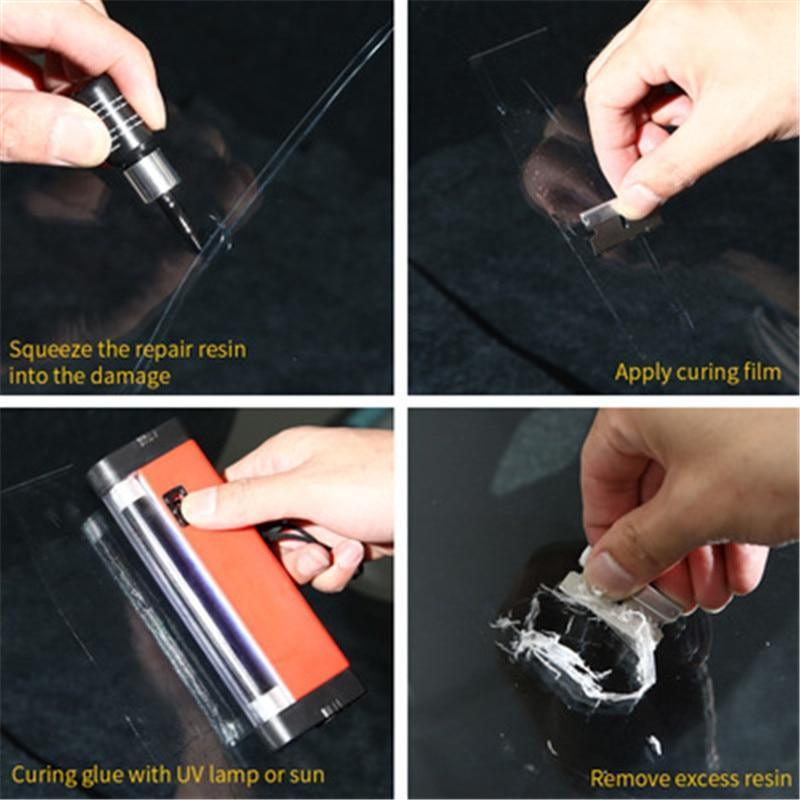 Squeeze the repair resin into the damage

Apply curing film

Curing glue with UV lamp or sun

Remove excess resin