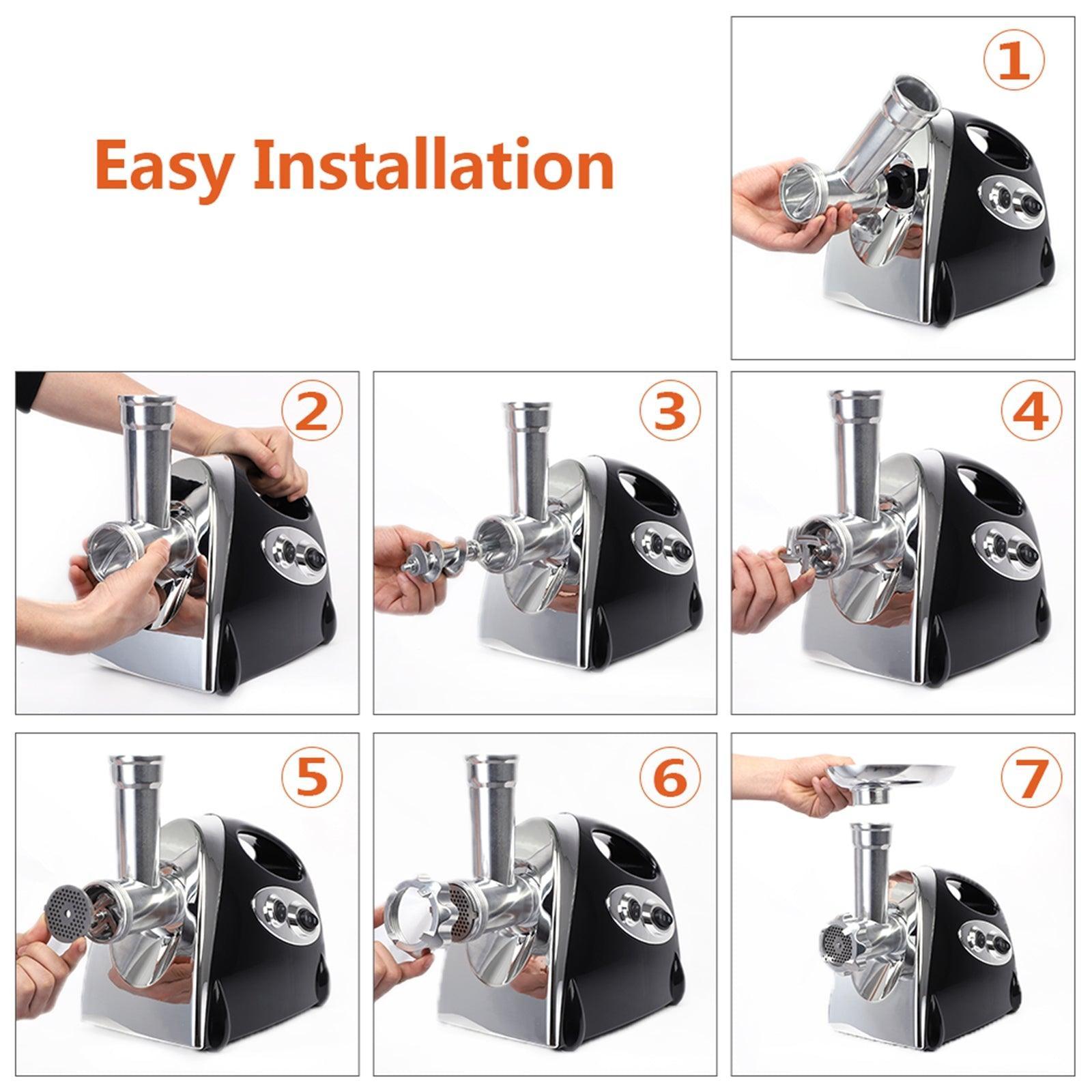 Easy Installation

1

2

3

4

5

6

7