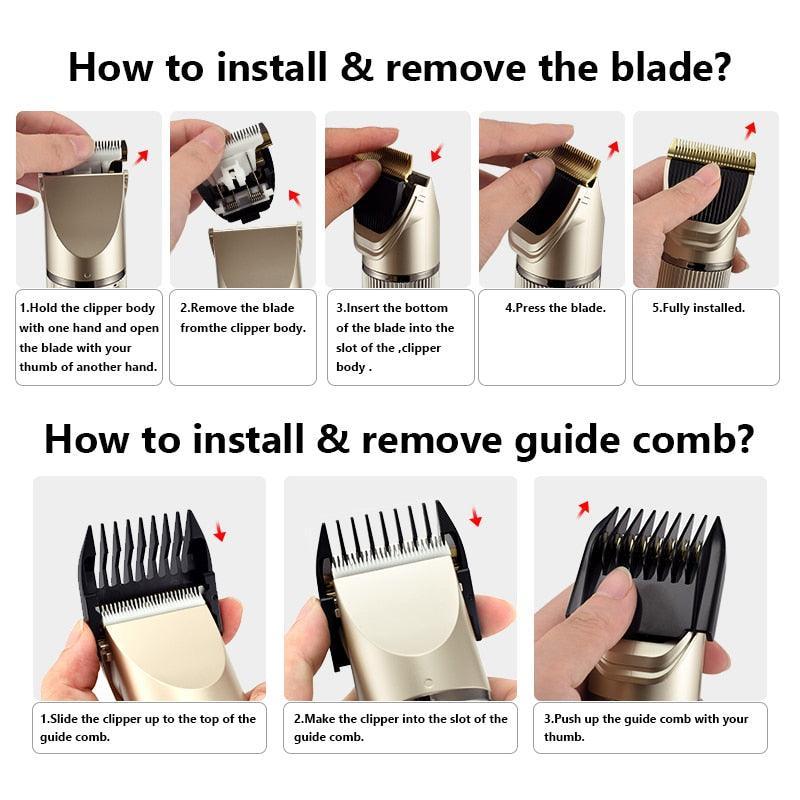 How to install & remove the blade?

1.Hold the clipper body with one hand and open the blade with your thumb of another hand.

2.Remove the blade fromthe clipper body.

3.Insert the bottom of the blade into the slot of the ,clipper body .

4.Press the blade.

5.Fully installed.

How to install & remove guide comb?

1.Slide the clipper up to the top of the guide comb.

2.Make the clipper into the slot of the guide comb.

3.Push up the guide comb with your thumb.