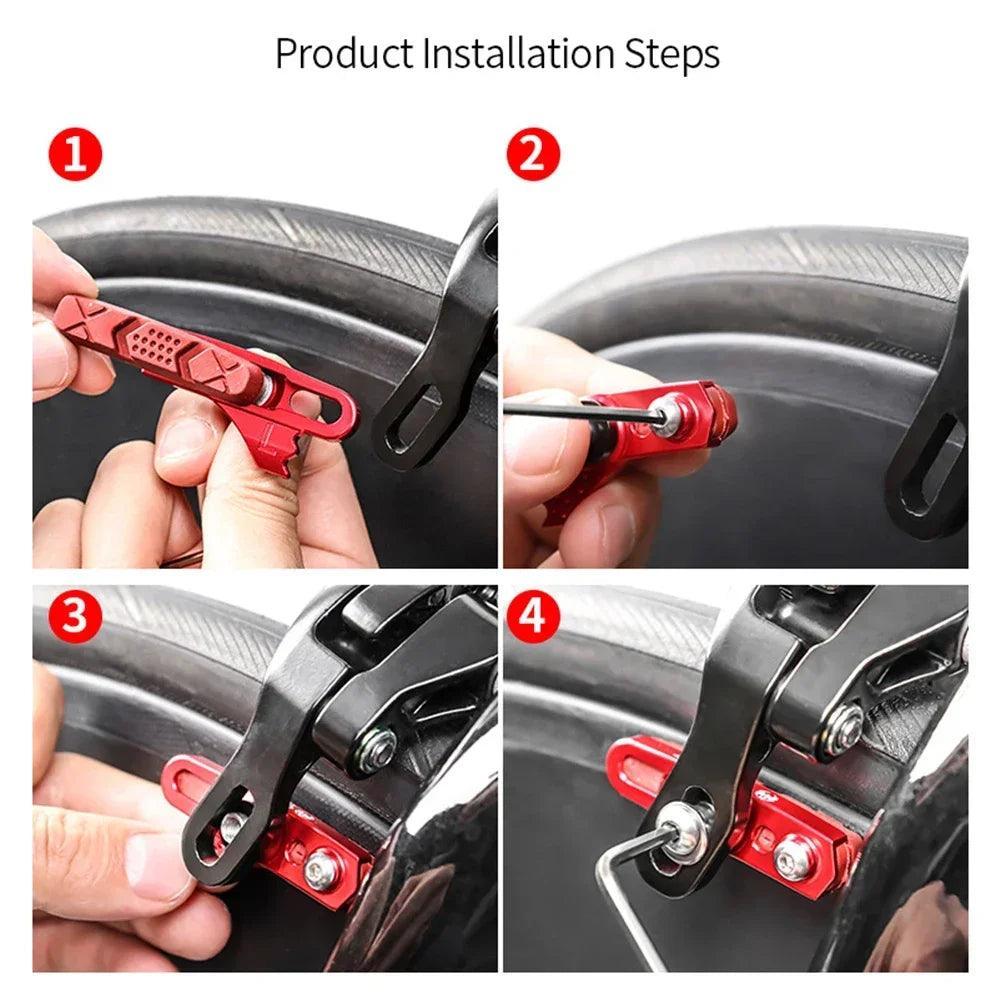 Product Installation Steps

1

2

3

4