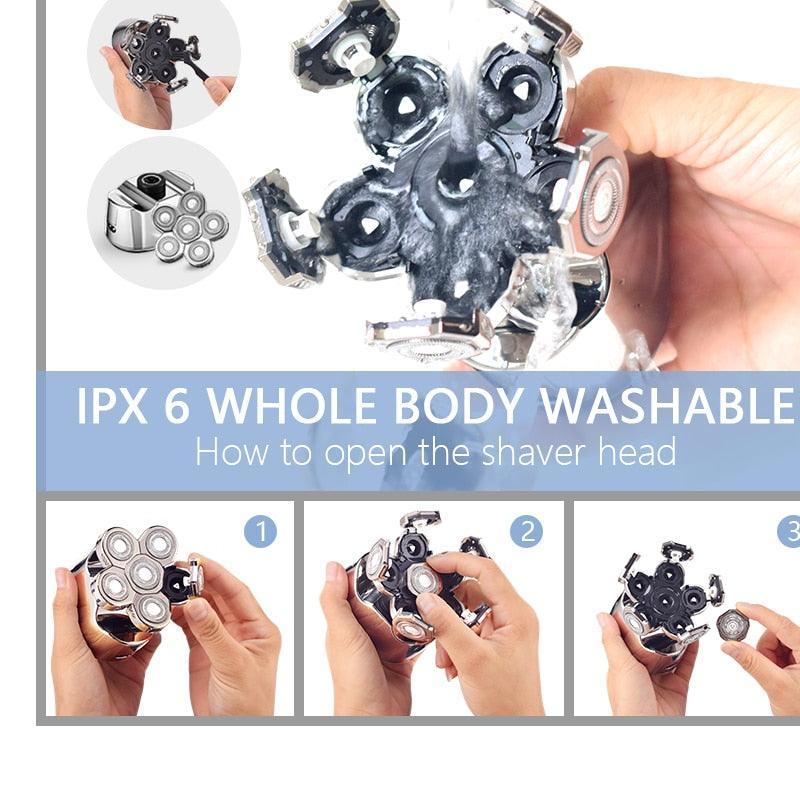 IPX 6 WHOLE BODY WASHABLE
How to open the shaver head

1

2

3